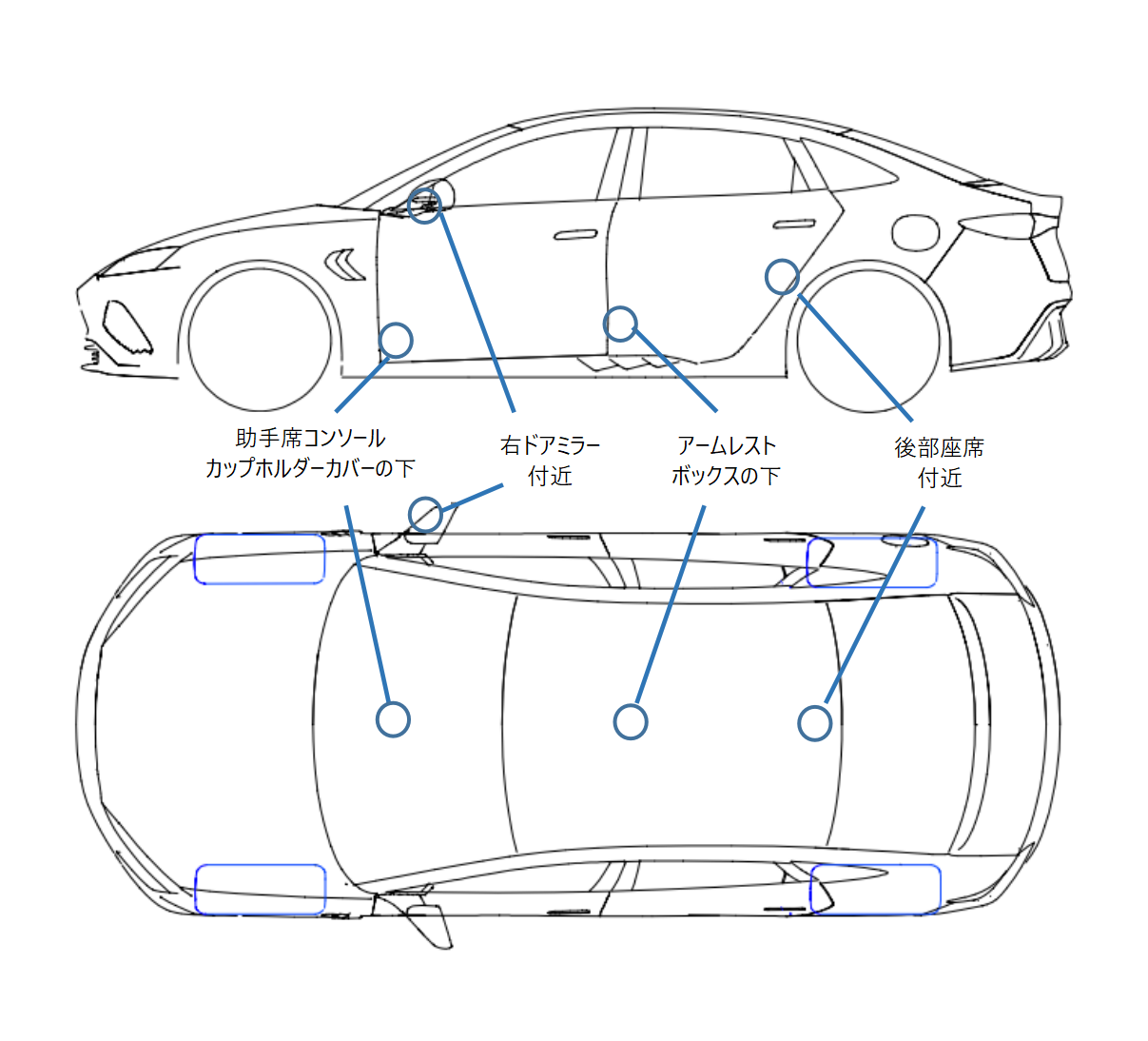 助手席コンソール
カップホルダーカバーの下

右ドアミラー
付近

アームレスト
ボックスの下

後部座席
付近